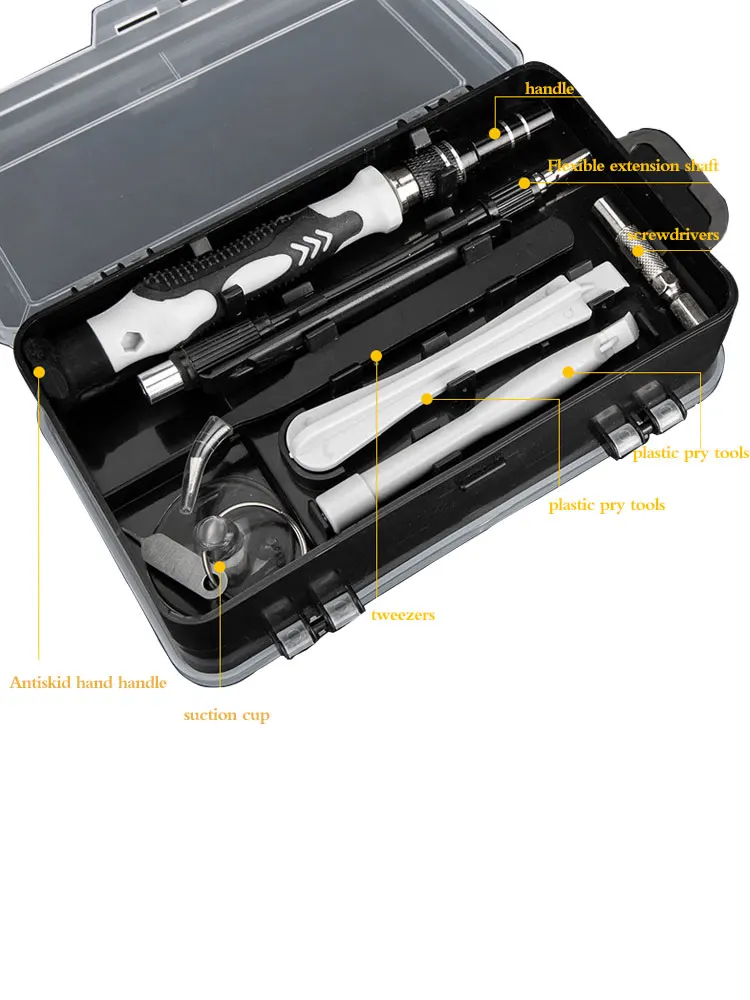 handle

Flexible extension shaft

screwdrivers

plastic pry tools

plastic pry tools

tweezers

Antiskid hand handle

suction cup